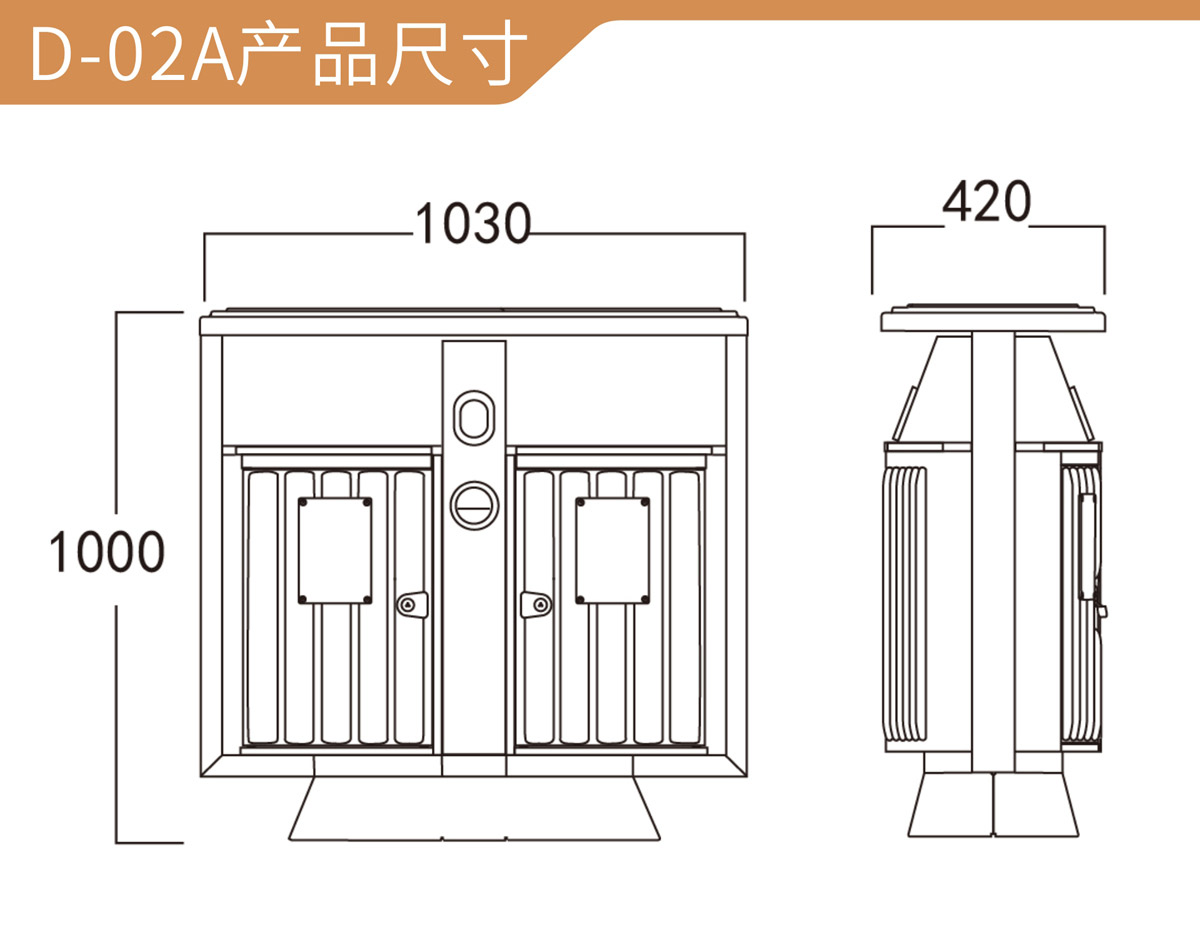 D-02A产品尺寸

1030

420

1000