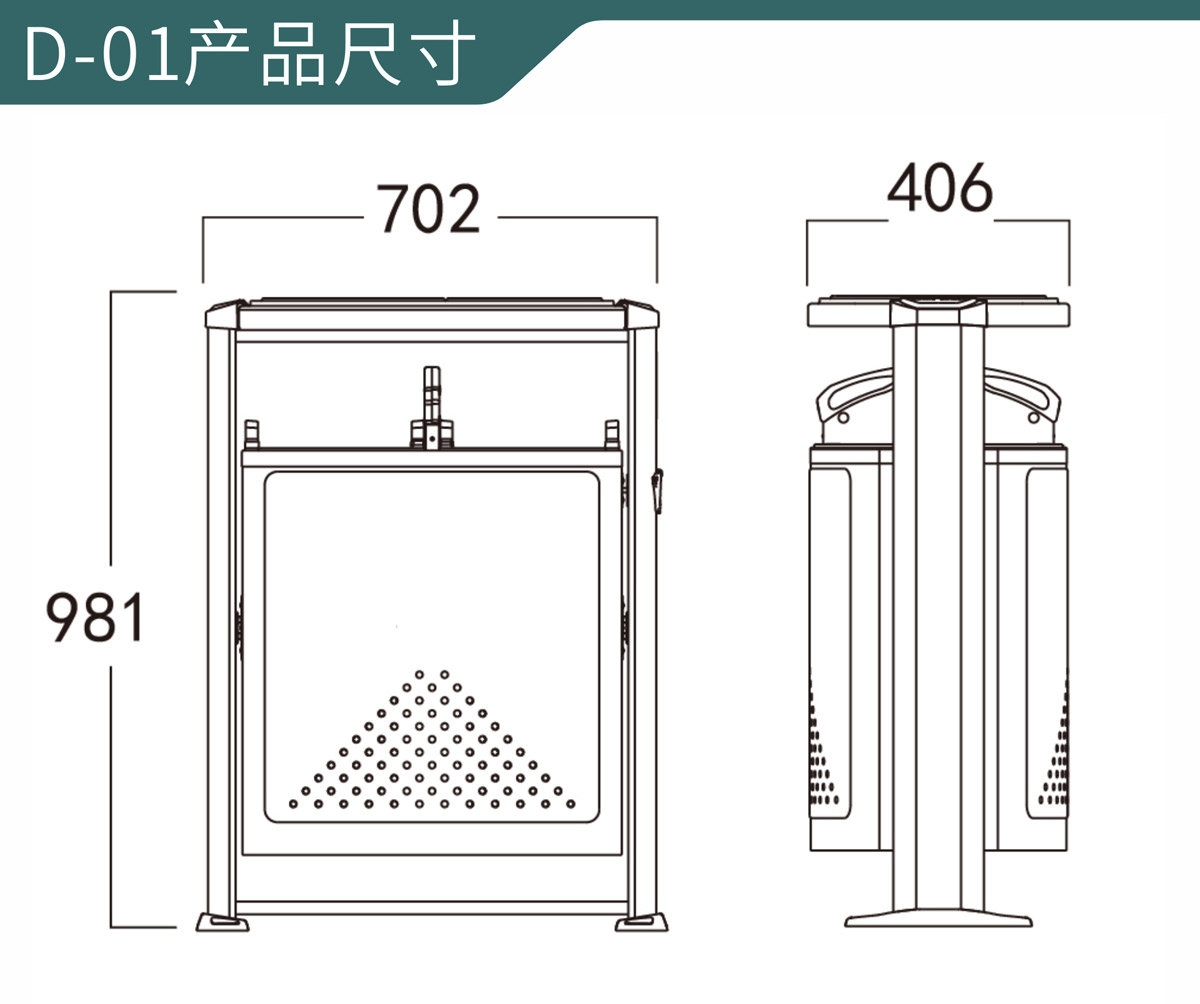 D-01产品尺寸

702

406

981